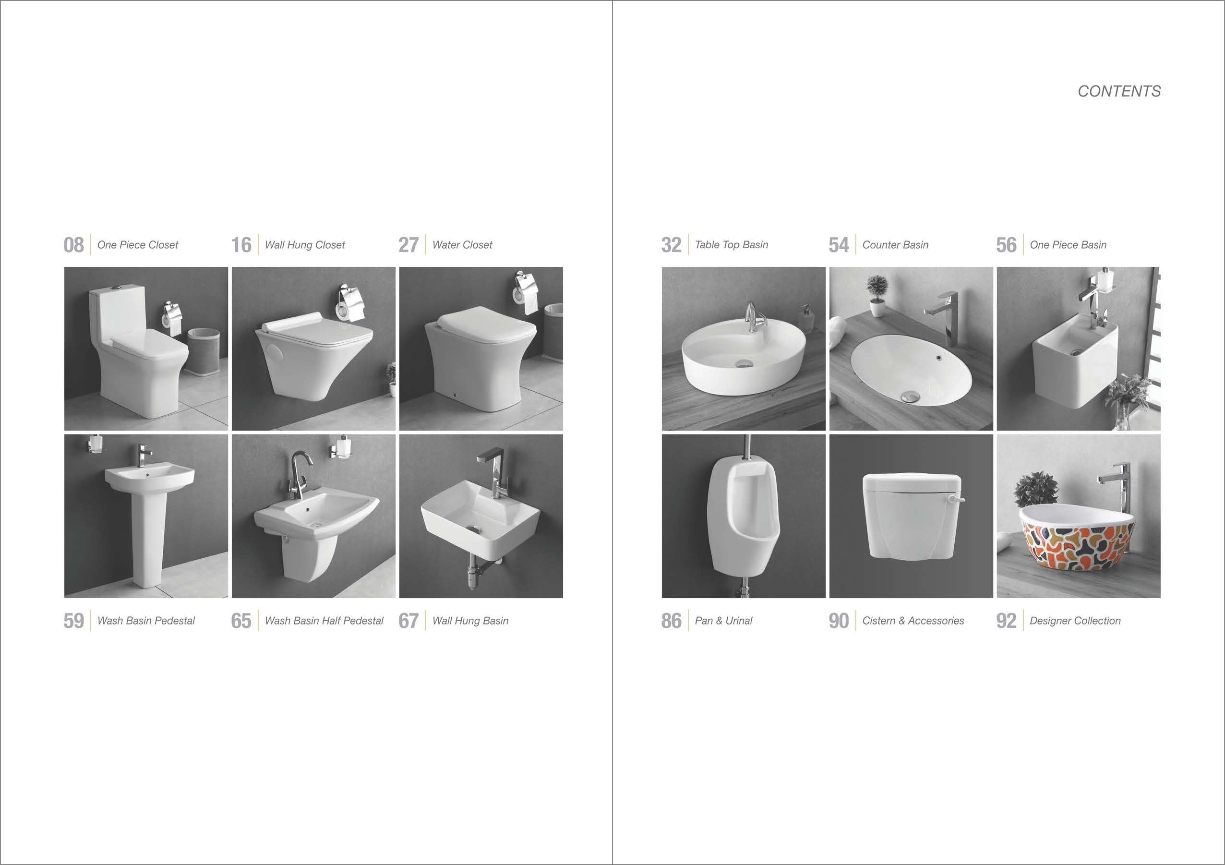 08 One Piece Closet
16 Wall Hung Closet
27 Water Closet

59 Wash Basin Pedestal
65 Wash Basin Half Pedestal
67 Wall Hung Basin

CONTENTS

32 Table Top Basin
54 Counter Basin
56 One Piece Basin

86 Pan & Urinal
90 Cistern & Accessories
92 Designer Collection